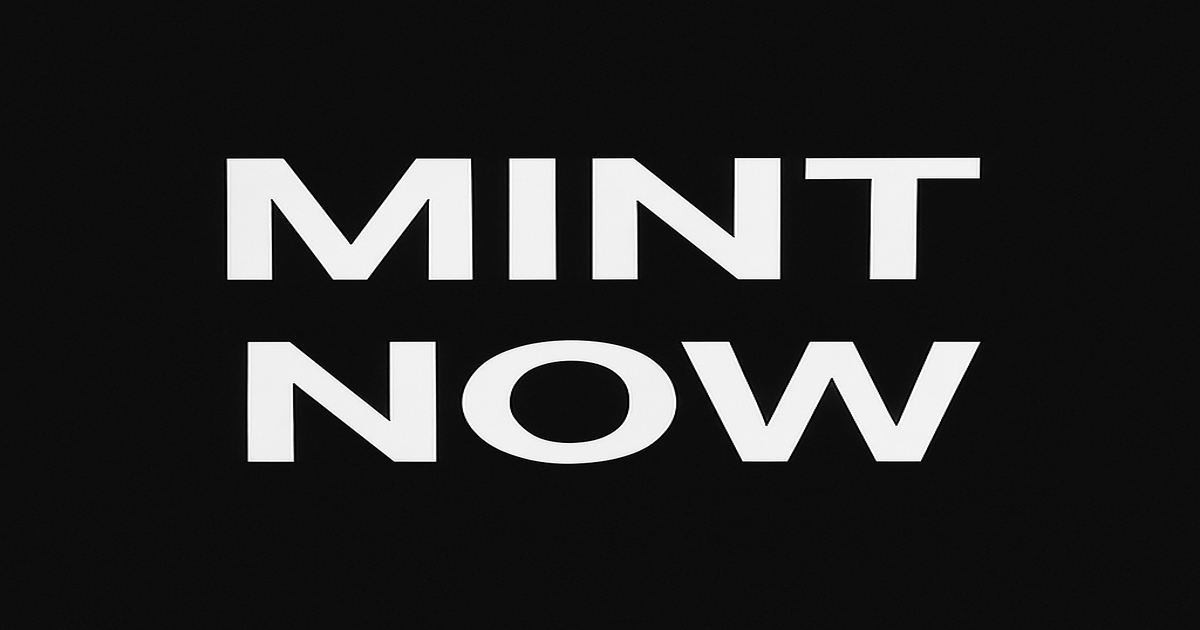 MINT
NOW